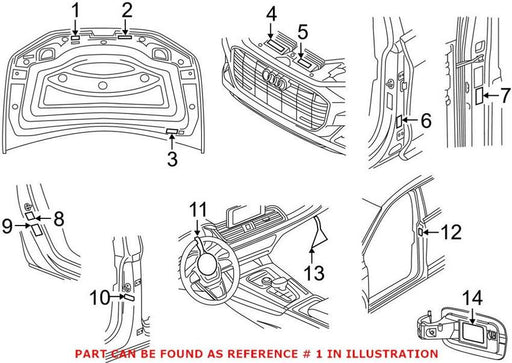 1
2
3
4
5
6
7
8
9
10
11
12
13
14

PART CAN BE FOUND AS REFERENCE # 1 IN ILLUSTRATION