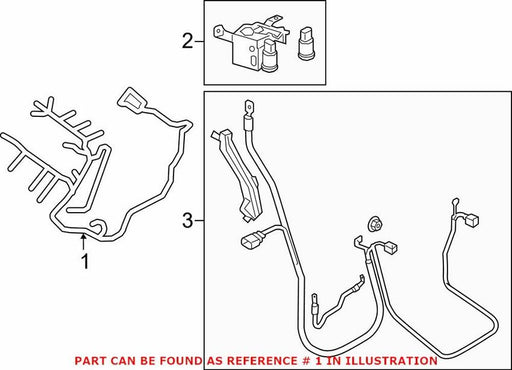 2
1
3
PART CAN BE FOUND AS REFERENCE # 1 IN ILLUSTRATION