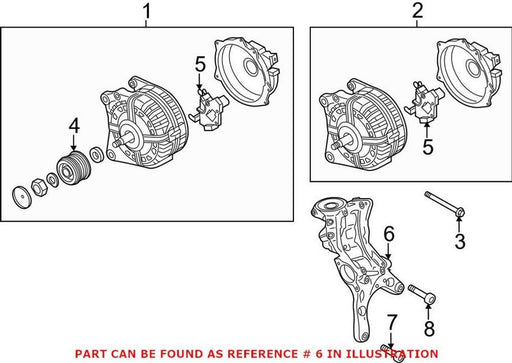 1
2
5
4
5
3
6
8
7
PART CAN BE FOUND AS REFERENCE # 6 IN ILLUSTRATION