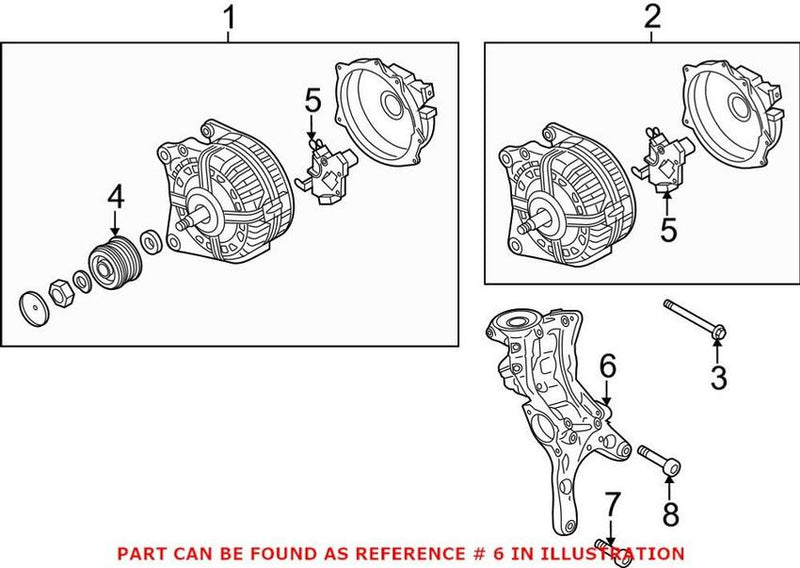 1
2
5
4
5
3
6
8
7
PART CAN BE FOUND AS REFERENCE # 6 IN ILLUSTRATION