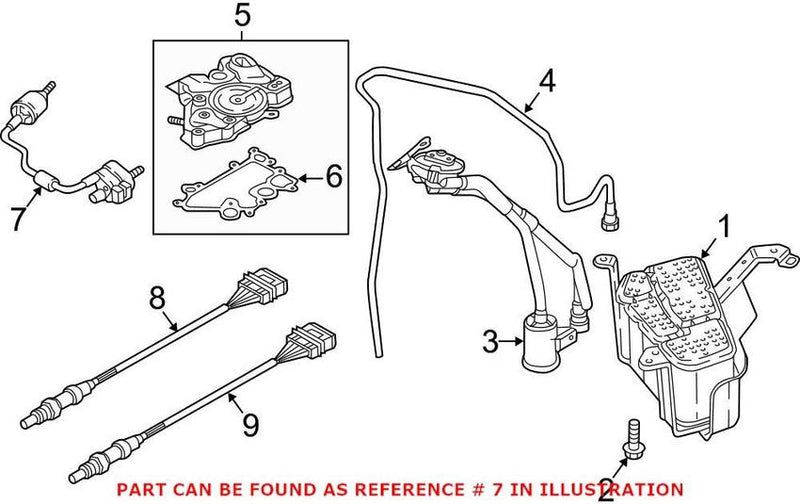 5
4
6
7
1
8
3
9
2
PART CAN BE FOUND AS REFERENCE # 7 IN ILLUSTRATION