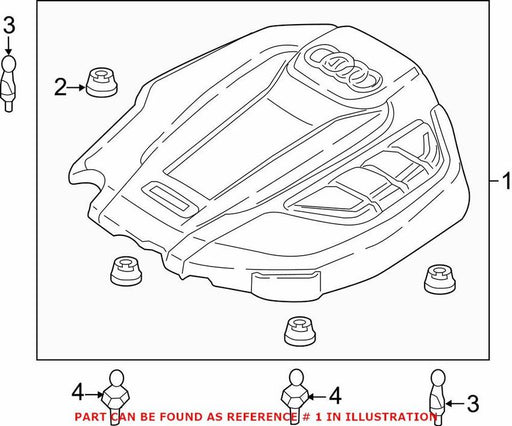 3
2
1
4
4
3
PART CAN BE FOUND AS REFERENCE # 1 IN ILLUSTRATION