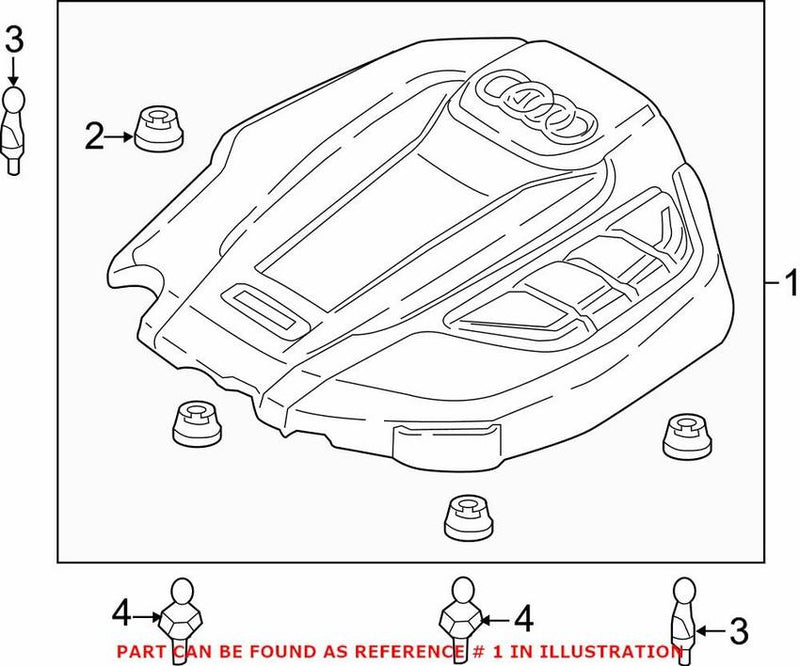 3
2
1
4
4
3
PART CAN BE FOUND AS REFERENCE # 1 IN ILLUSTRATION