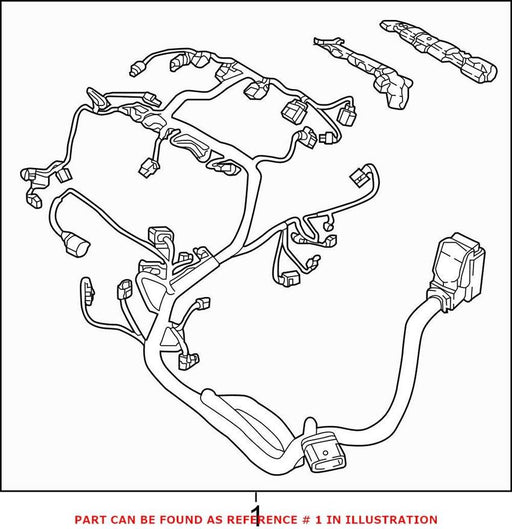 1

PART CAN BE FOUND AS REFERENCE # 1 IN ILLUSTRATION