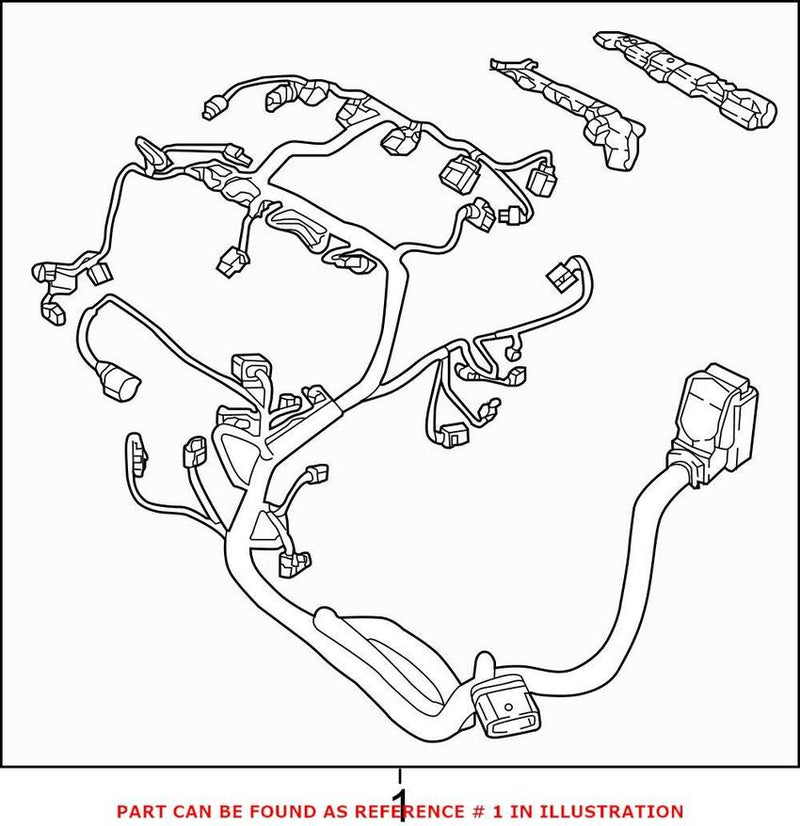 1

PART CAN BE FOUND AS REFERENCE # 1 IN ILLUSTRATION