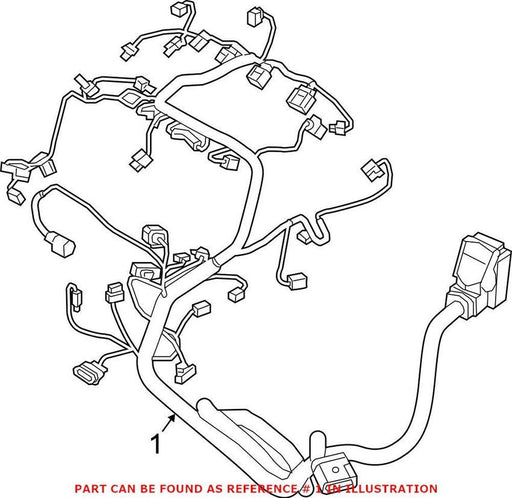 1

PART CAN BE FOUND AS REFERENCE # 1 IN ILLUSTRATION