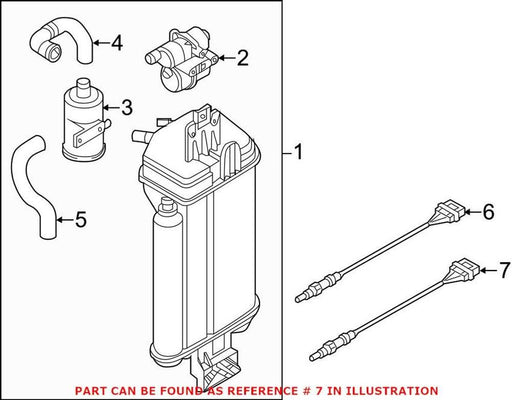 4
2
3
1
5
6
7
PART CAN BE FOUND AS REFERENCE # 7 IN ILLUSTRATION