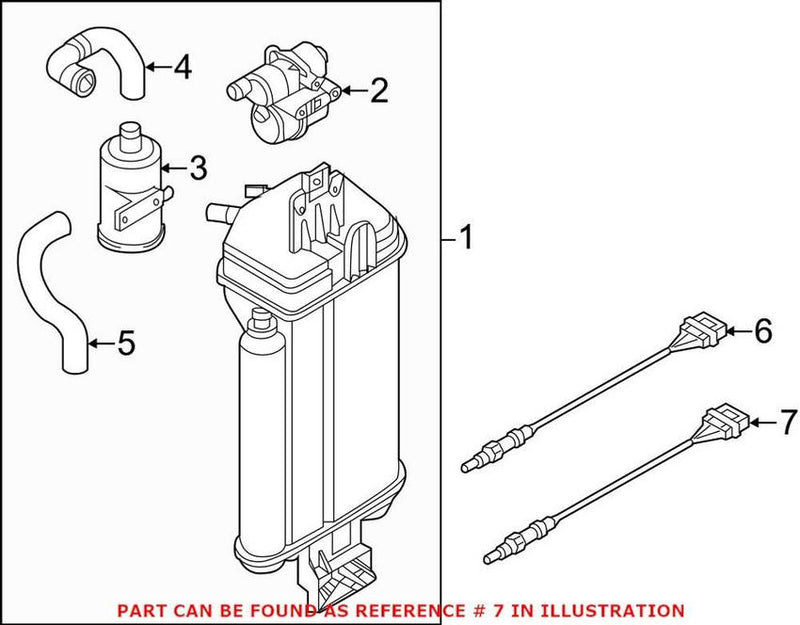 4
2
3
1
5
6
7
PART CAN BE FOUND AS REFERENCE # 7 IN ILLUSTRATION