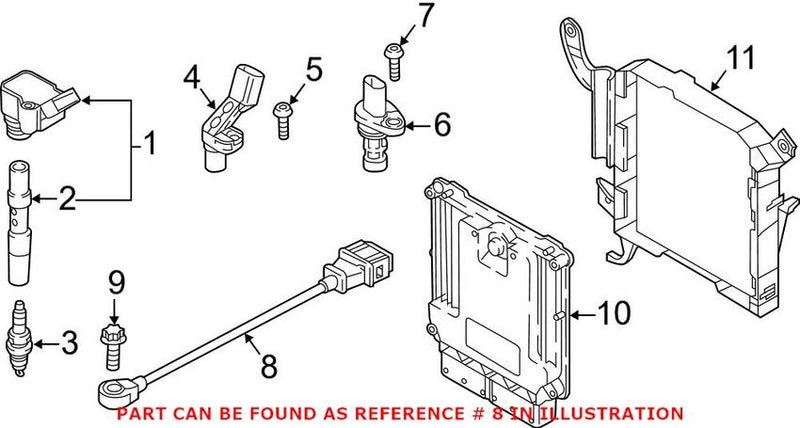 1
2
3
4
5
6
7
8
9
10
11
PART CAN BE FOUND AS REFERENCE # 8 IN ILLUSTRATION