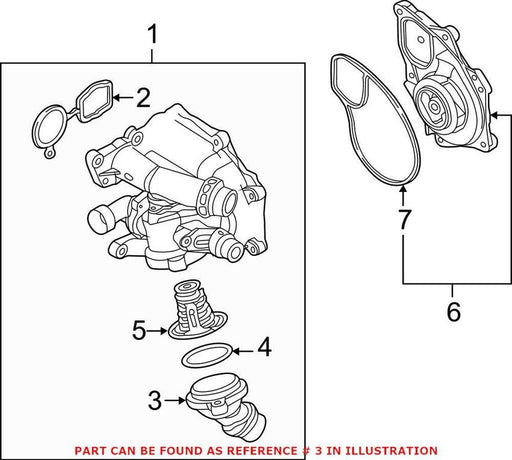 1
2
7
6
5
4
3
PART CAN BE FOUND AS REFERENCE # 3 IN ILLUSTRATION