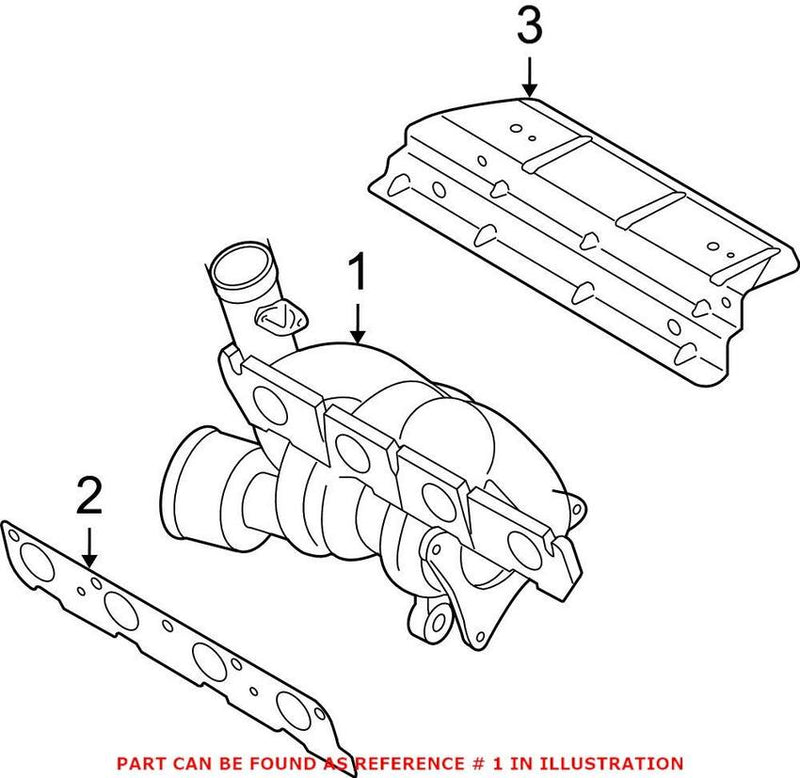 3

1

2

PART CAN BE FOUND AS REFERENCE # 1 IN ILLUSTRATION