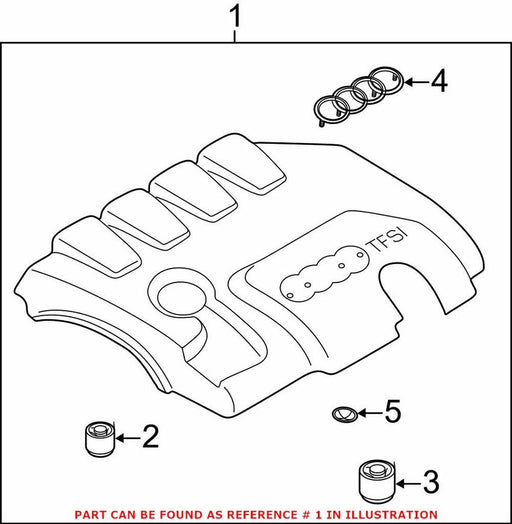 1

4

TFSI

5

2

3

PART CAN BE FOUND AS REFERENCE # 1 IN ILLUSTRATION