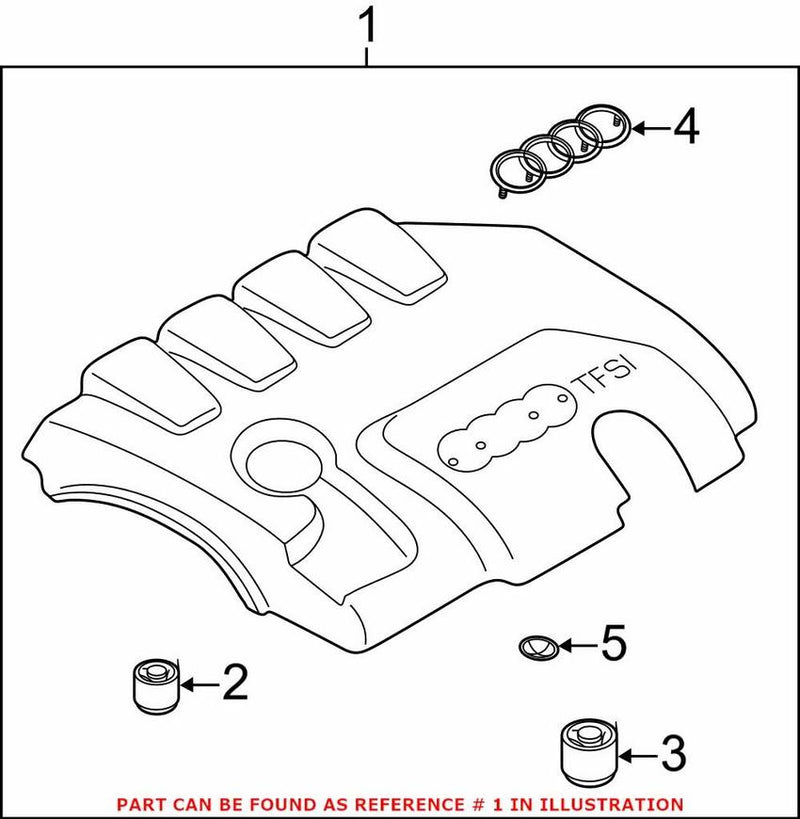 1

4

TFSI

5

2

3

PART CAN BE FOUND AS REFERENCE # 1 IN ILLUSTRATION