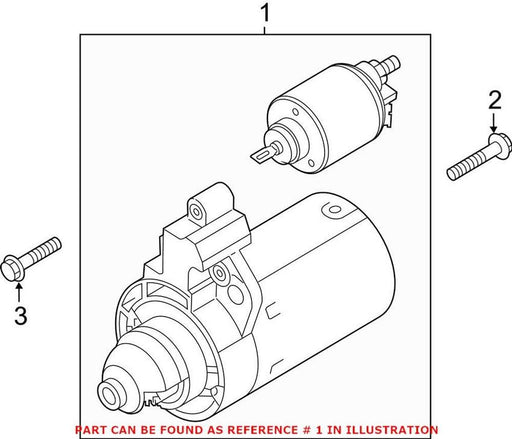 1

2

3

PART CAN BE FOUND AS REFERENCE # 1 IN ILLUSTRATION