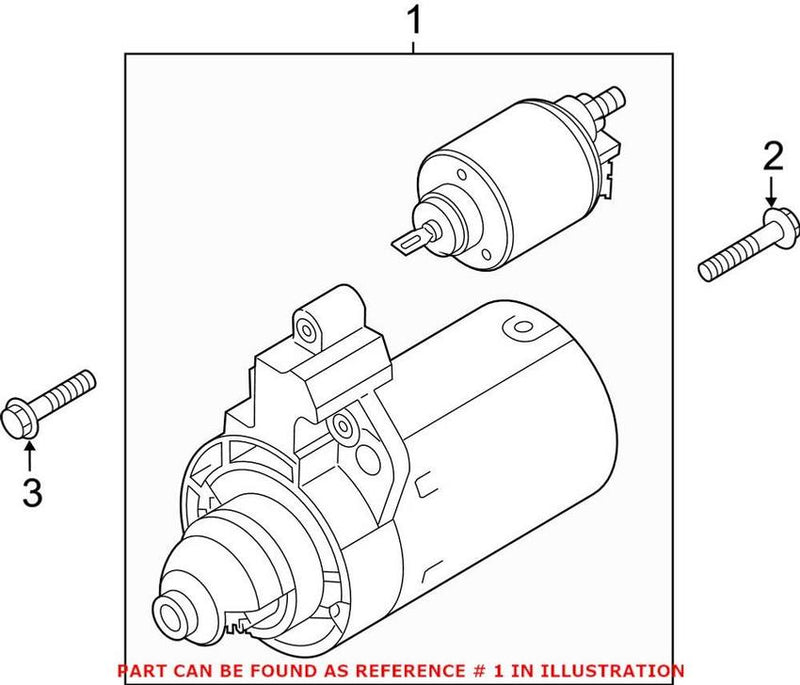 1

2

3

PART CAN BE FOUND AS REFERENCE # 1 IN ILLUSTRATION