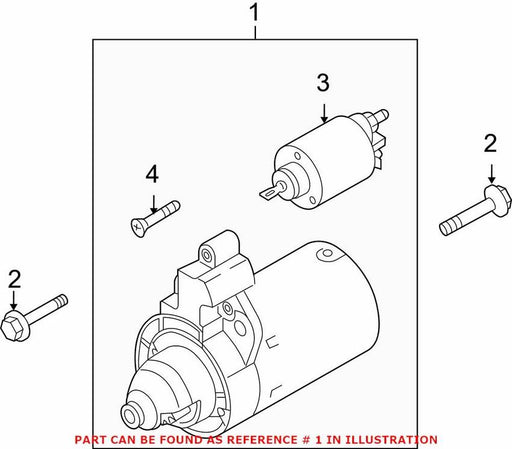 1

3

2

4

2

PART CAN BE FOUND AS REFERENCE # 1 IN ILLUSTRATION