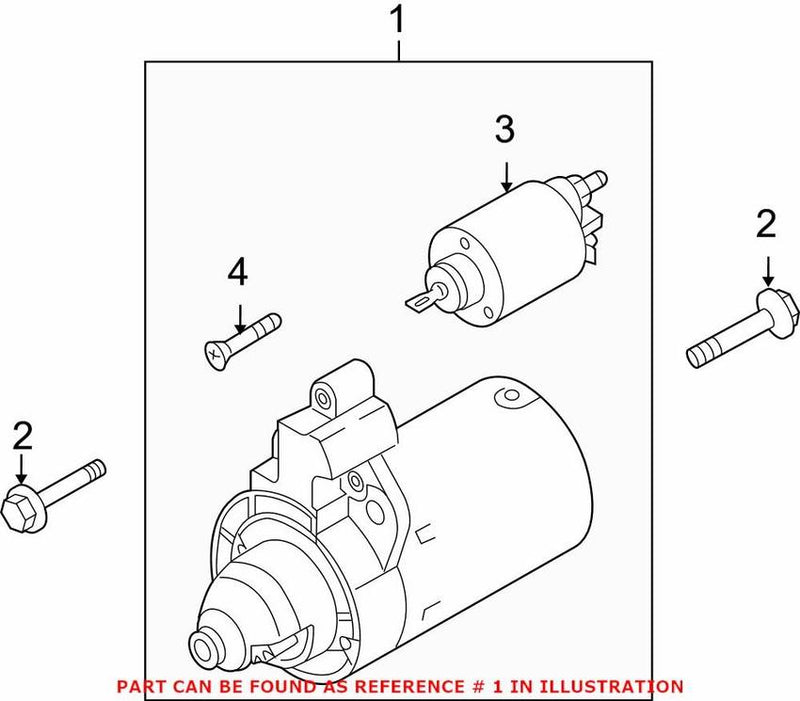 1

3

2

4

2

PART CAN BE FOUND AS REFERENCE # 1 IN ILLUSTRATION