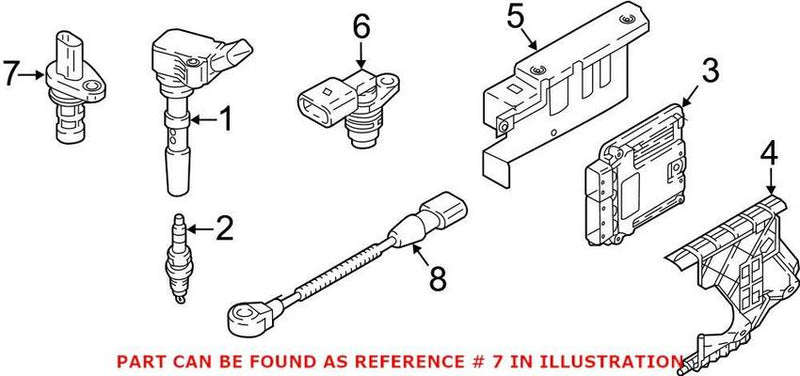 7
1
6
5
3
4
2
8

PART CAN BE FOUND AS REFERENCE # 7 IN ILLUSTRATION