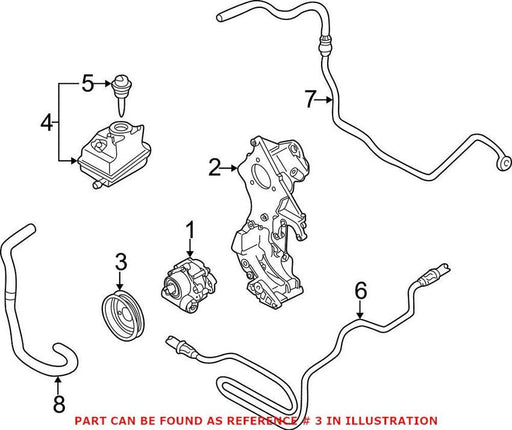 5
4
7
2
1
3
6
8
PART CAN BE FOUND AS REFERENCE # 3 IN ILLUSTRATION