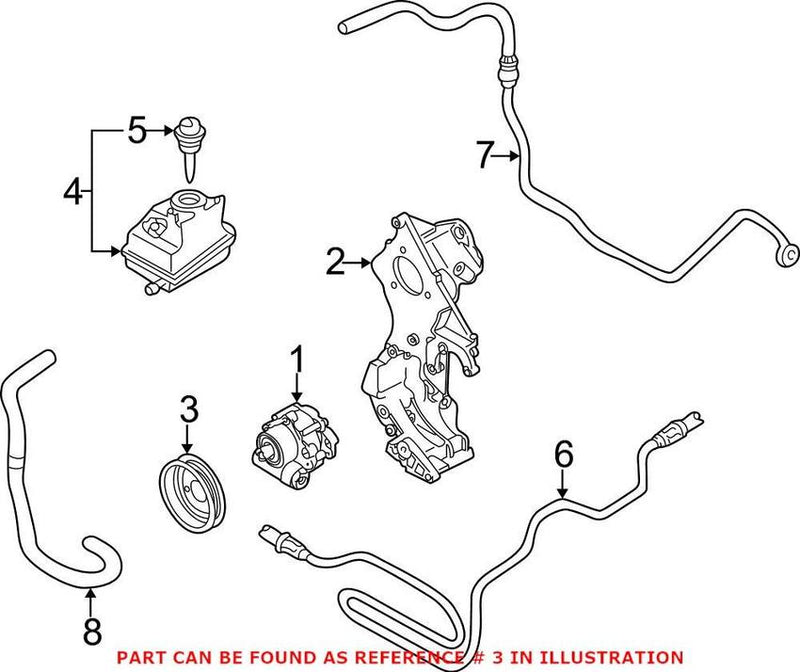 5
4
7
2
1
3
6
8
PART CAN BE FOUND AS REFERENCE # 3 IN ILLUSTRATION