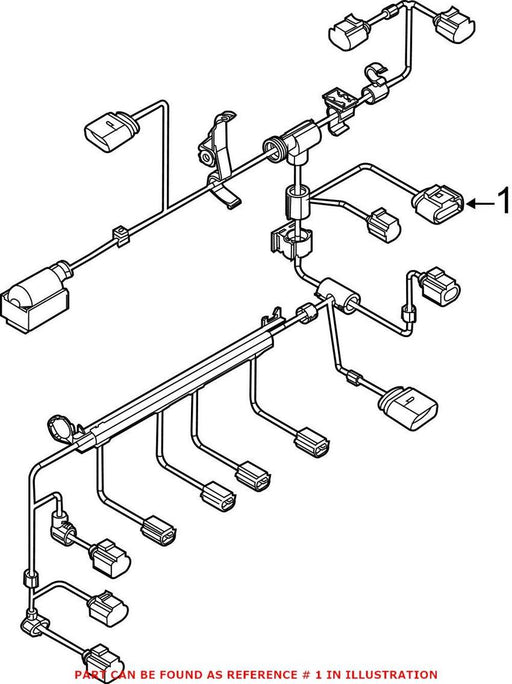 1

PART CAN BE FOUND AS REFERENCE # 1 IN ILLUSTRATION