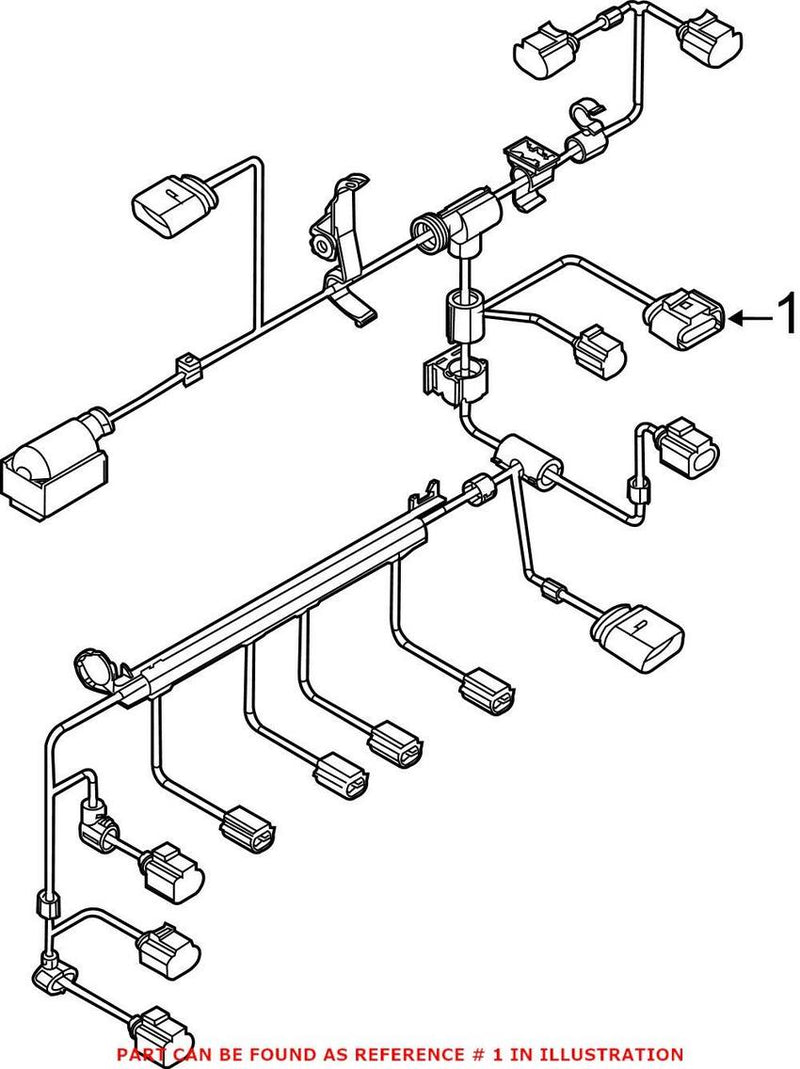 1

PART CAN BE FOUND AS REFERENCE # 1 IN ILLUSTRATION