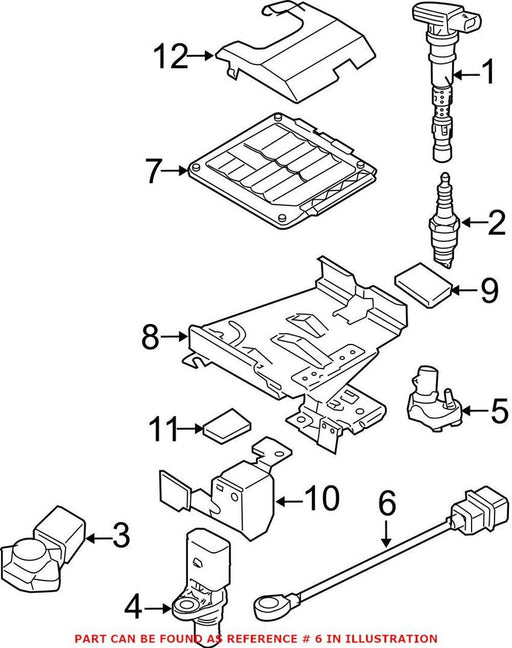 12
1
7
2
9
8
5
11
10
6
3
4
PART CAN BE FOUND AS REFERENCE # 6 IN ILLUSTRATION