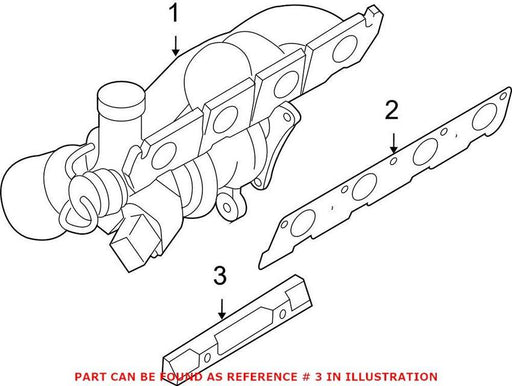 1

2

3

PART CAN BE FOUND AS REFERENCE # 3 IN ILLUSTRATION