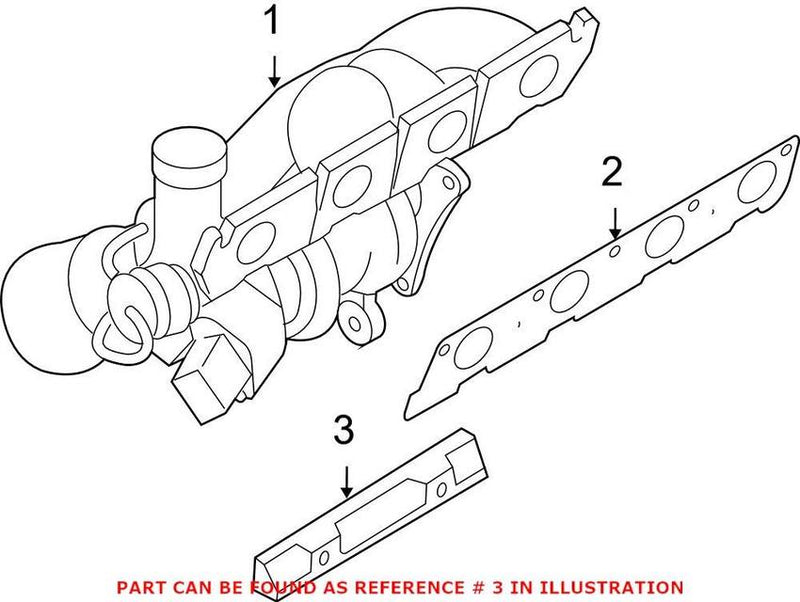 1

2

3

PART CAN BE FOUND AS REFERENCE # 3 IN ILLUSTRATION