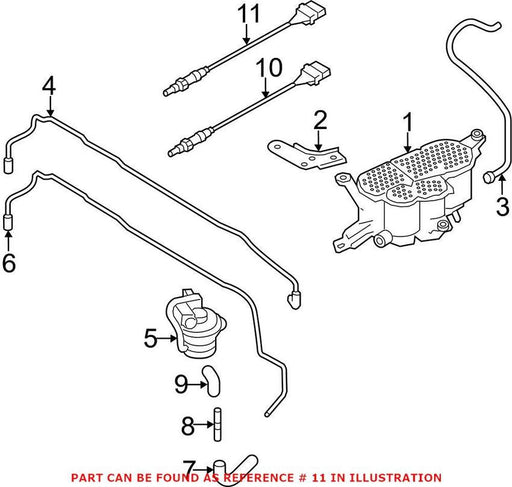 11
10
4
2
1
3
6
5
9
8
7
PART CAN BE FOUND AS REFERENCE # 11 IN ILLUSTRATION