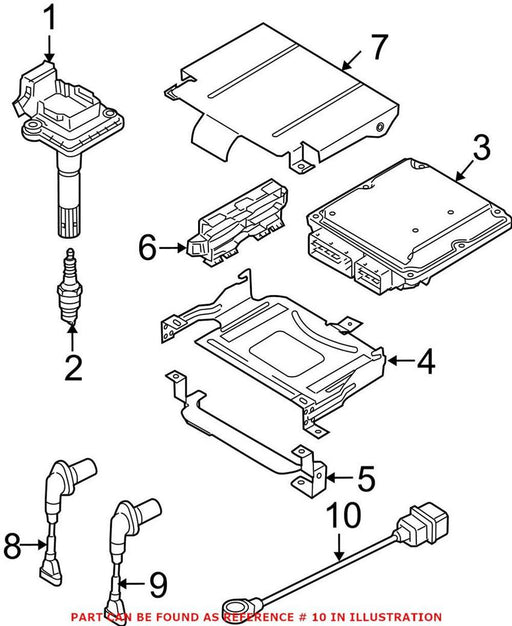 1
7
3
6
2
4
5
10
8
9
PART CAN BE FOUND AS REFERENCE # 10 IN ILLUSTRATION