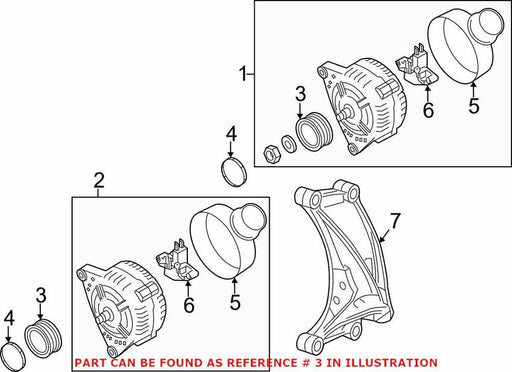 1
3
6
5
4
2
7
6
5
3
4
PART CAN BE FOUND AS REFERENCE # 3 IN ILLUSTRATION