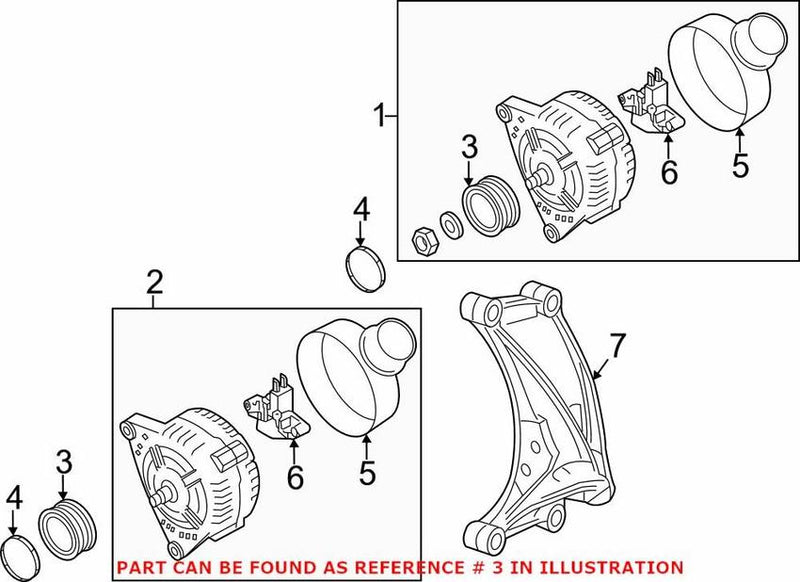 1
3
6
5
4
2
7
6
5
3
4
PART CAN BE FOUND AS REFERENCE # 3 IN ILLUSTRATION