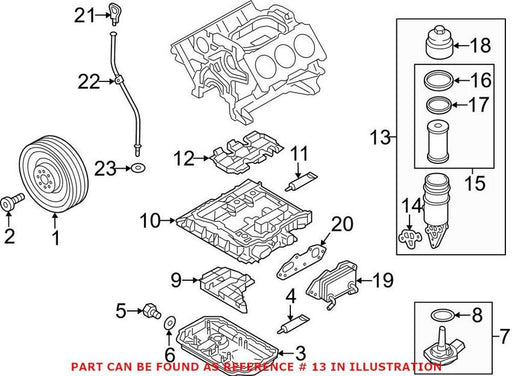 21
22
23
2
1
12
11
10
20
9
19
5
4
6
3
13
18
16
17
15
14
8
7
PART CAN BE FOUND AS REFERENCE # 13 IN ILLUSTRATION