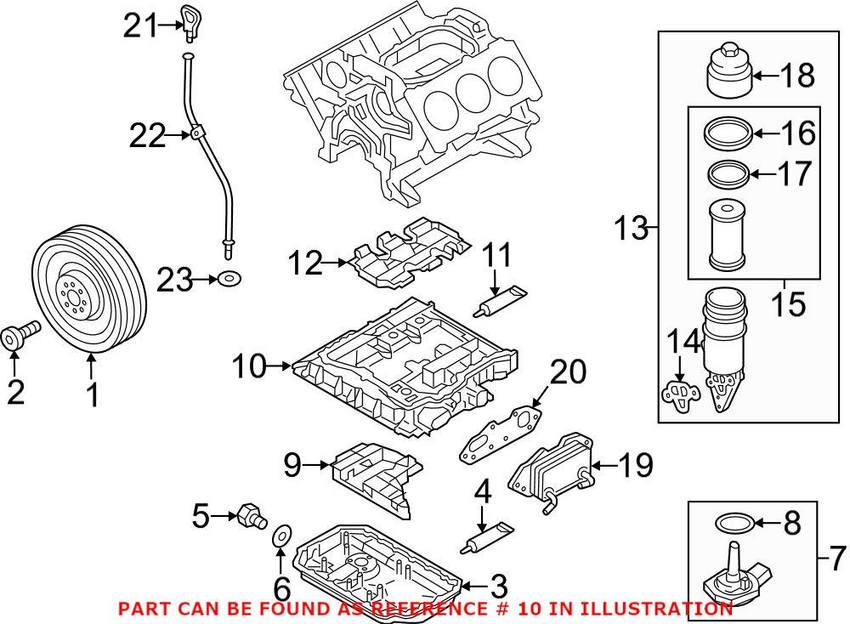 21
22
23
2
1
12
11
10
9
5
6
4
3
20
19
13
18
16
17
15
14
8
7
PART CAN BE FOUND AS REFERENCE # 10 IN ILLUSTRATION