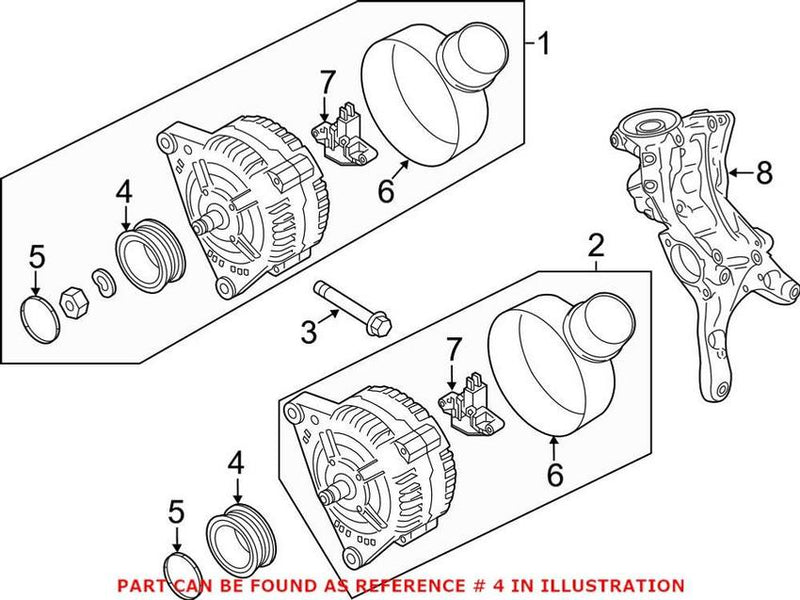 1
7
6
8
4
5
2
3
7
6
4
5
PART CAN BE FOUND AS REFERENCE # 4 IN ILLUSTRATION