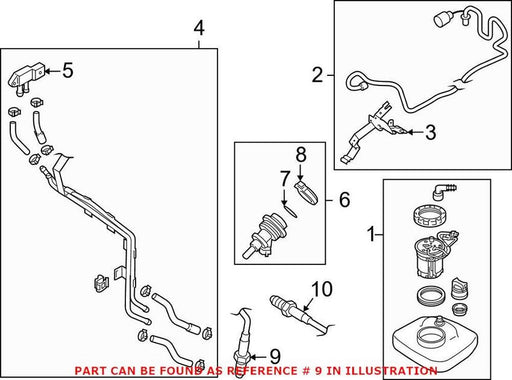 4
5
2
3
8
7
6
1
10
9
PART CAN BE FOUND AS REFERENCE # 9 IN ILLUSTRATION