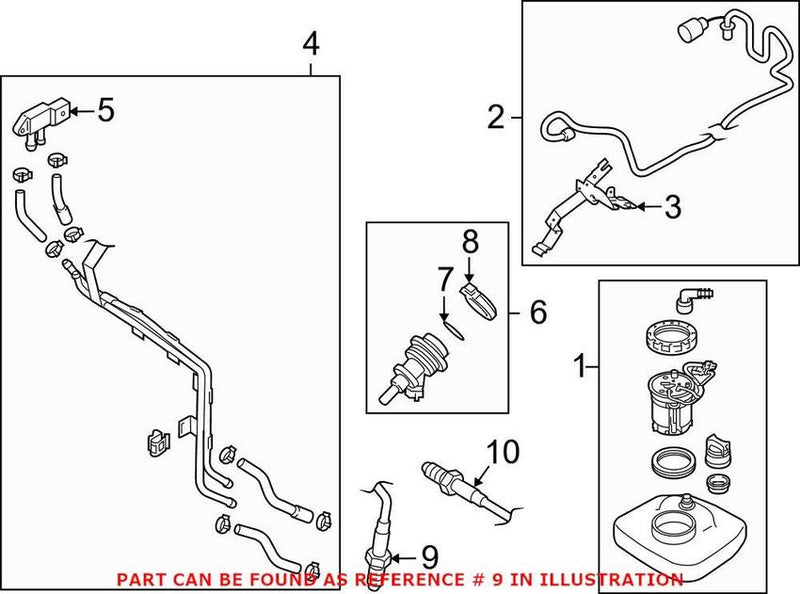 4
5
2
3
8
7
6
1
10
9
PART CAN BE FOUND AS REFERENCE # 9 IN ILLUSTRATION