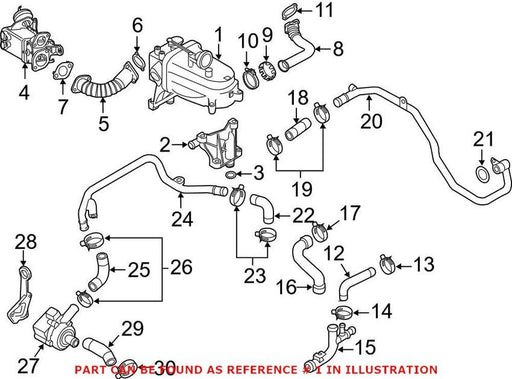 11
6
1
10
9
8
4
7
5
18
20
21
2
3
19
24
22
17
28
26
25
23
12
13
16
14
29
15
27
30
PART CAN BE FOUND AS REFERENCE # 1 IN ILLUSTRATION