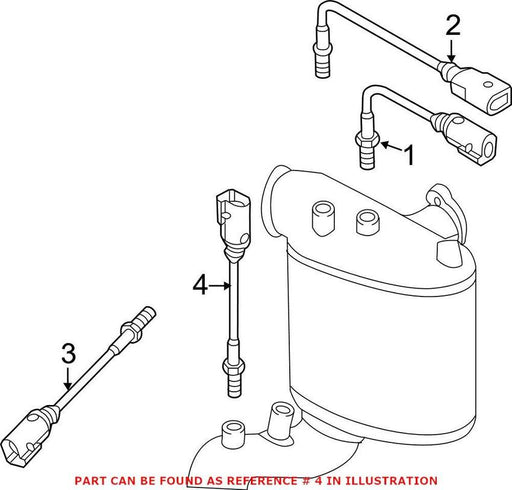 2

1

4

3

PART CAN BE FOUND AS REFERENCE # 4 IN ILLUSTRATION