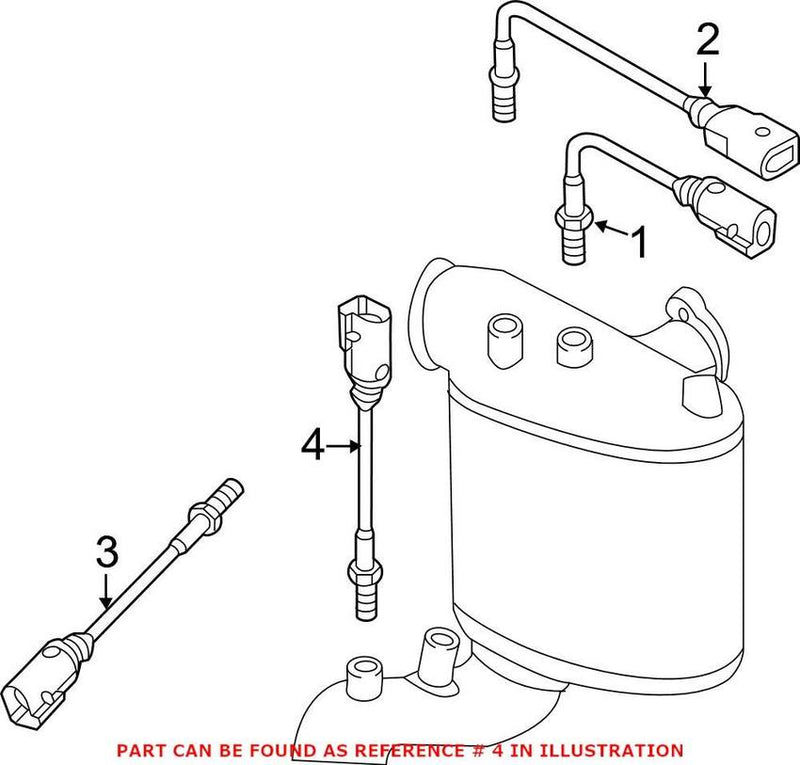 2

1

4

3

PART CAN BE FOUND AS REFERENCE # 4 IN ILLUSTRATION