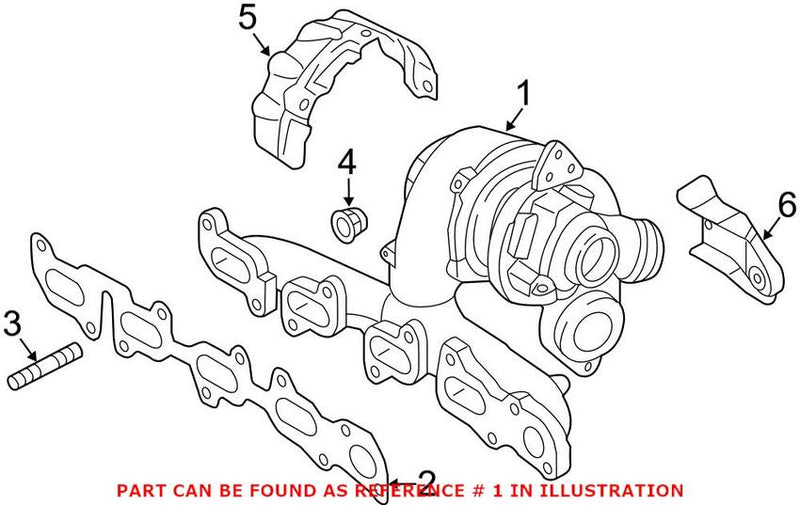 5
1
4
6
3
2
PART CAN BE FOUND AS REFERENCE # 1 IN ILLUSTRATION