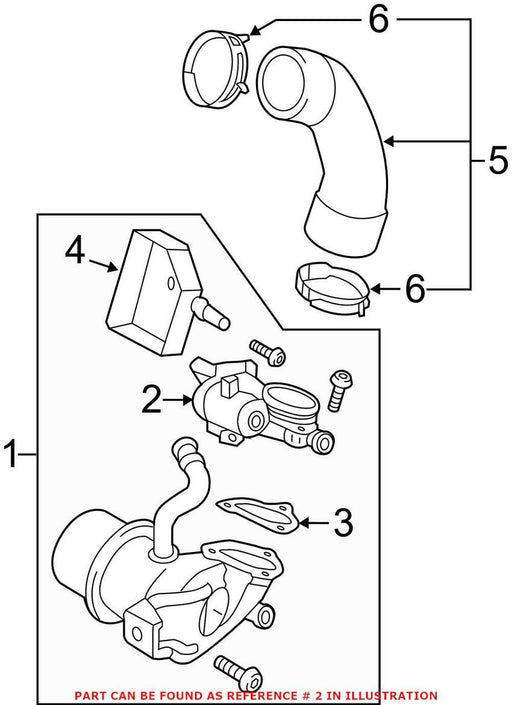 6
5
4
6
2
1
3
PART CAN BE FOUND AS REFERENCE # 2 IN ILLUSTRATION