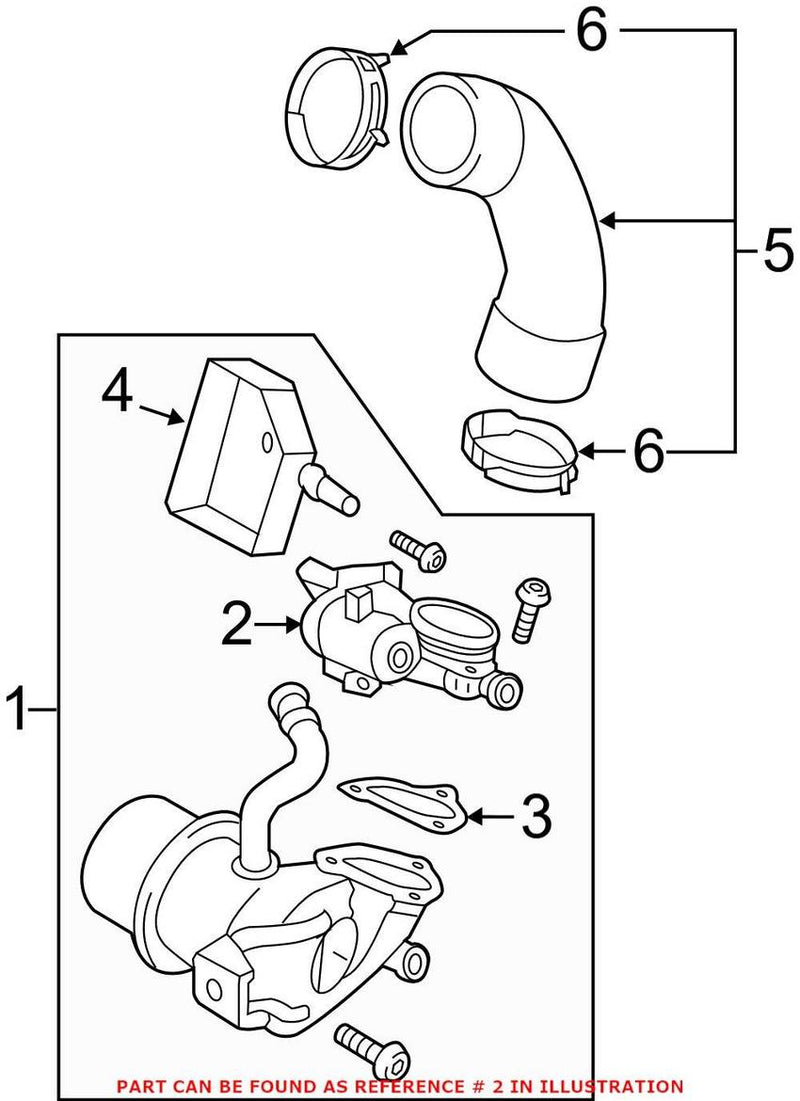 6
5
4
6
2
1
3
PART CAN BE FOUND AS REFERENCE # 2 IN ILLUSTRATION