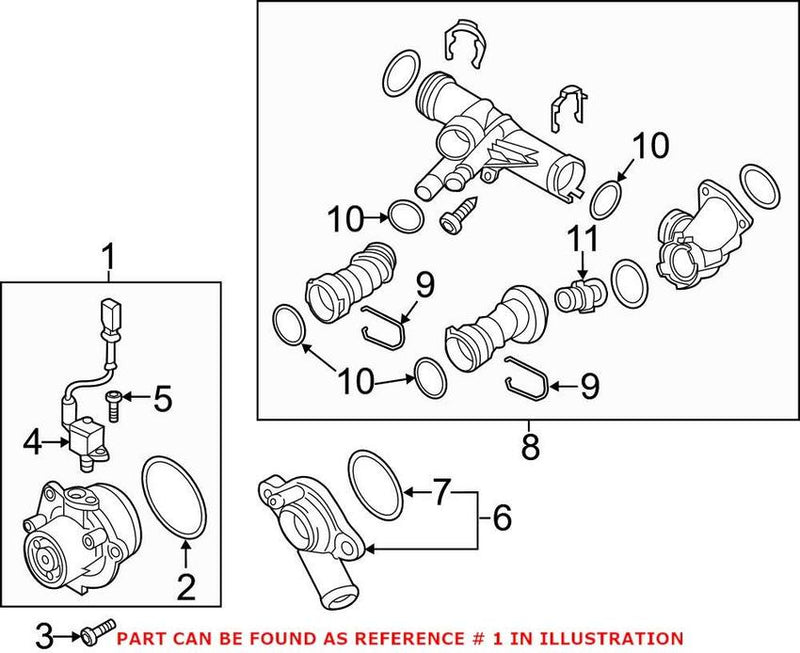 10
10
11
9
10
9
8
1
5
4
7
6
2
3
PART CAN BE FOUND AS REFERENCE # 1 IN ILLUSTRATION