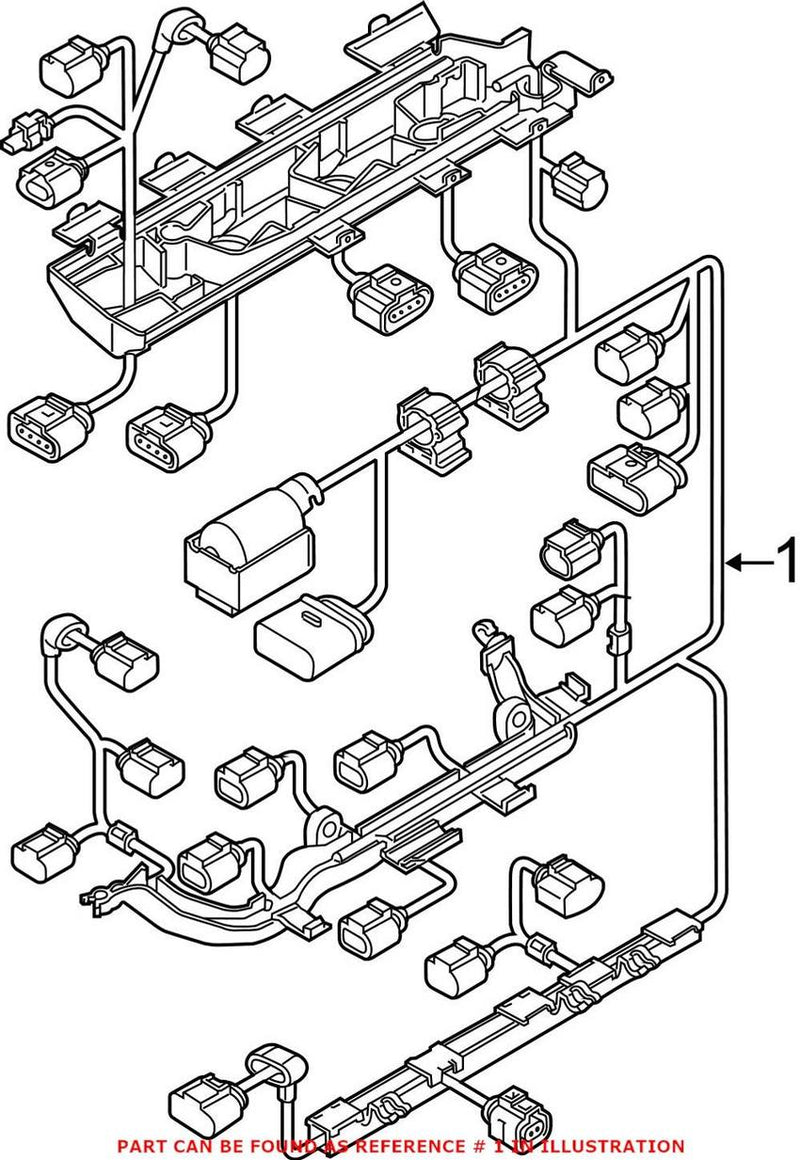 1

PART CAN BE FOUND AS REFERENCE # 1 IN ILLUSTRATION