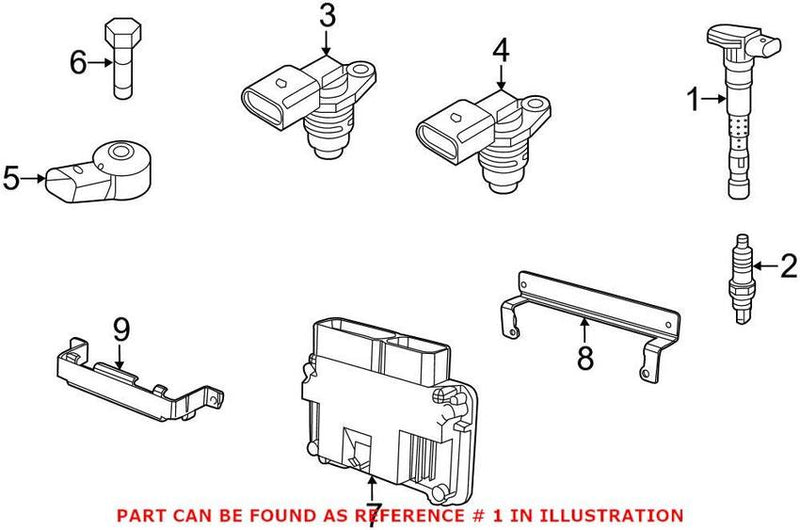 6
3
4
1
5
2
9
8
7
PART CAN BE FOUND AS REFERENCE # 1 IN ILLUSTRATION