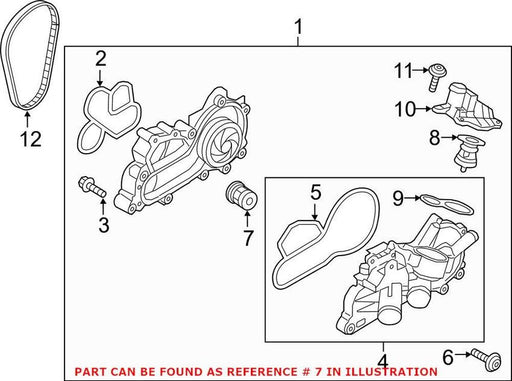 1
2
11
10
8
12
3
7
5
9
4
6
PART CAN BE FOUND AS REFERENCE # 7 IN ILLUSTRATION