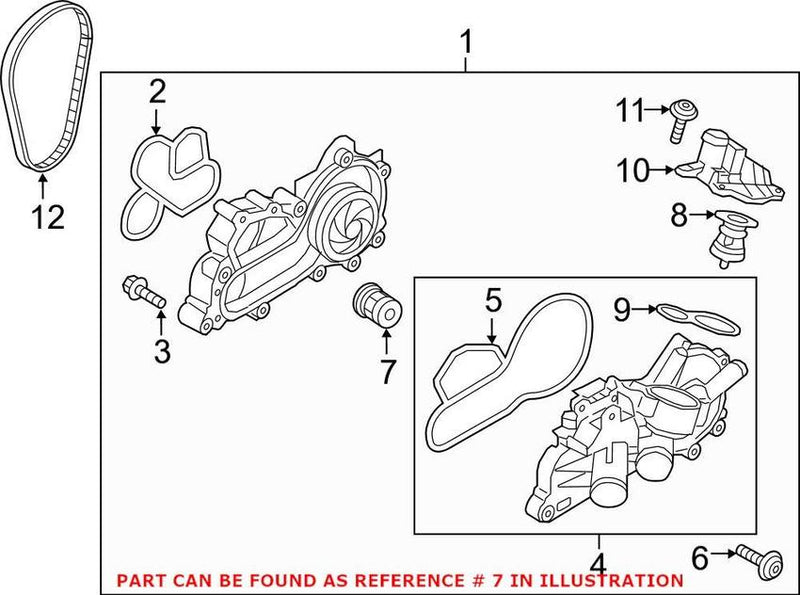 1
2
11
10
8
12
3
7
5
9
4
6
PART CAN BE FOUND AS REFERENCE # 7 IN ILLUSTRATION