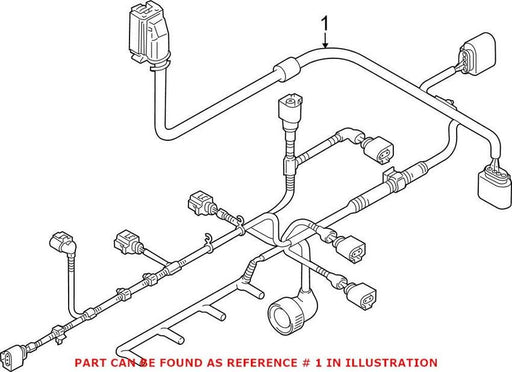 1

PART CAN BE FOUND AS REFERENCE # 1 IN ILLUSTRATION